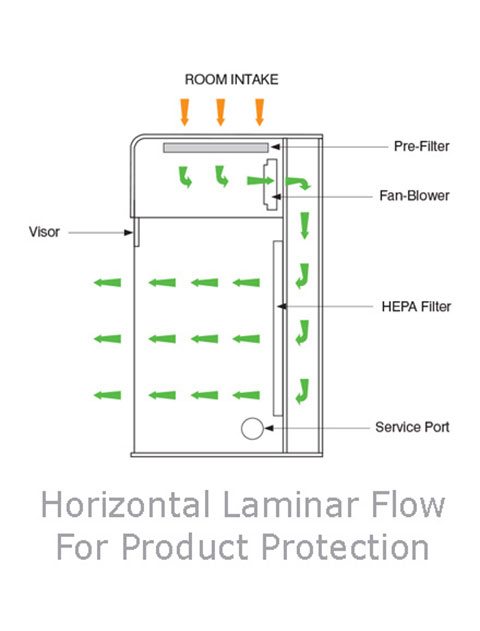 ROOM INTAKE

Pre-Filter

Fan-Blower

Visor

HEPA Filter

Service Port

Horizontal Laminar Flow
For Product Protection